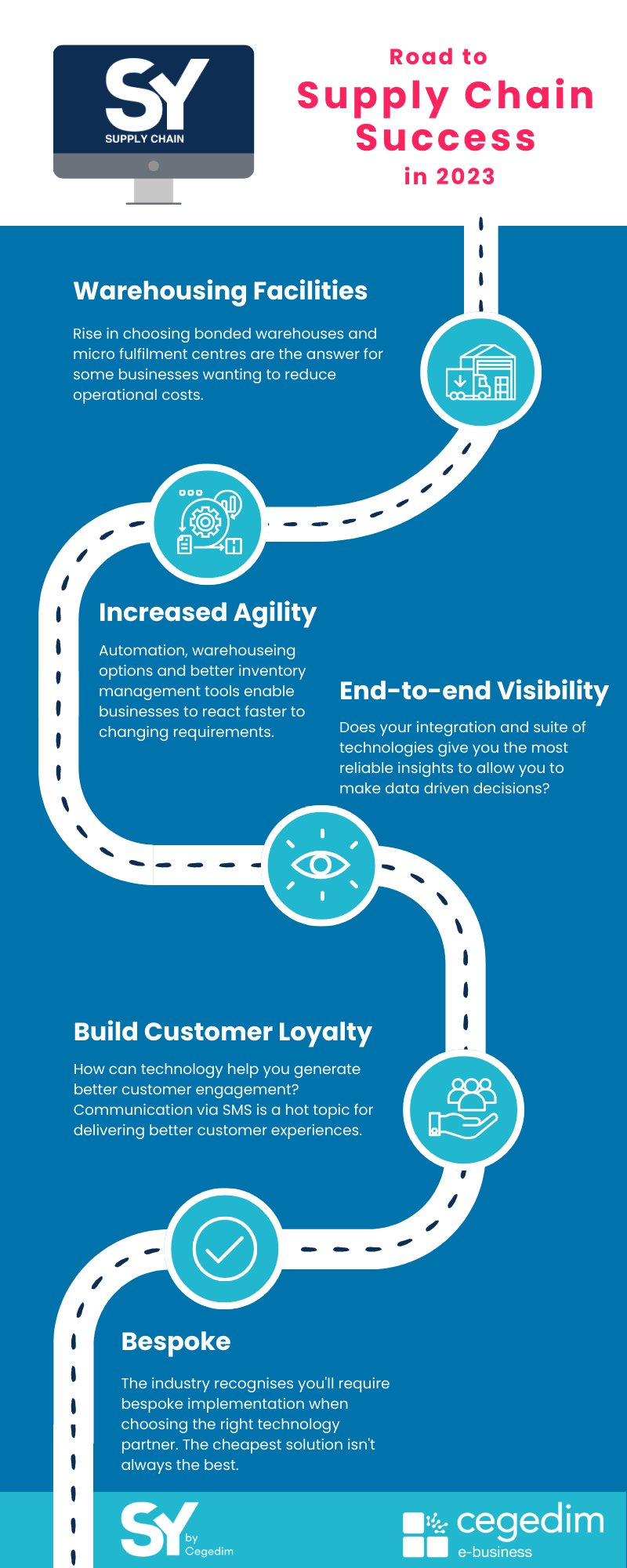 SY
SUPPLY CHAIN

Road to
Supply Chain Success
in 2023

Warehousing Facilities

Rise in choosing bonded warehouses and micro fulfilment centres are the answer for some businesses wanting to reduce operational costs.

Increased Agility

Automation, warehouseing options and better inventory management tools enable businesses to react faster to changing requirements.

End-to-end Visibility

Does your integration and suite of technologies give you the most reliable insights to allow you to make data driven decisions?

Build Customer Loyalty

How can technology help you generate better customer engagement? Communication via SMS is a hot topic for delivering better customer experiences.

Bespoke

The industry recognises you'll require bespoke implementation when choosing the right technology partner. The cheapest solution isn't always the best.

SY by Cegedim

cegedim
e-business